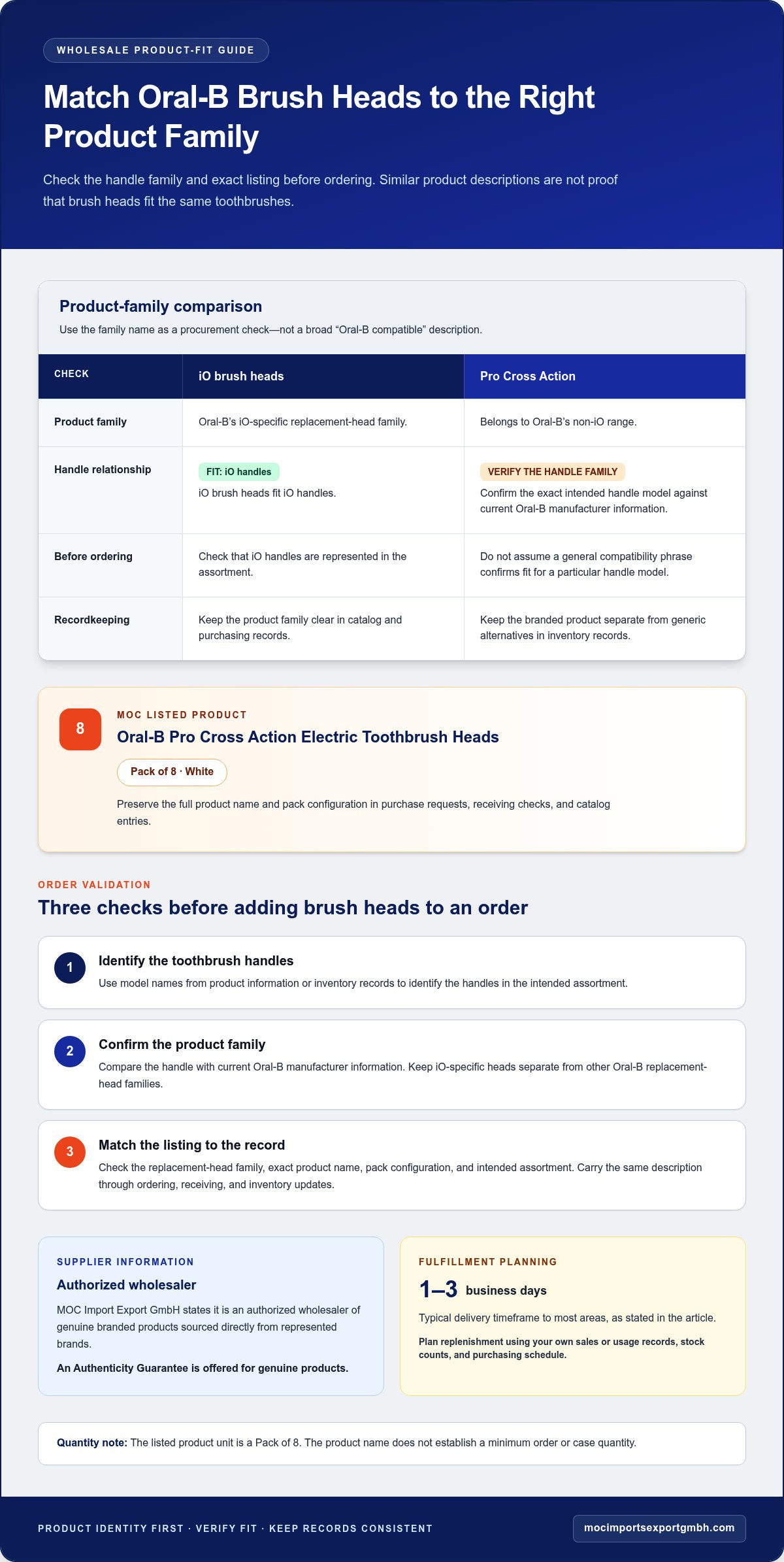 WHOLESALE PRODUCT-FIT GUIDE

Match Oral-B Brush Heads to the Right Product Family

Check the handle family and exact listing before ordering. Similar product descriptions are not proof that brush heads fit the same toothbrushes.

Product-family comparison

Use the family name as a procurement check—not a broad "Oral-B compatible" description.

| CHECK | iO brush heads | Pro Cross Action |
|---|---|---|
| Product family | Oral-B's iO-specific replacement-head family. | Belongs to Oral-B's non-iO range. |
| Handle relationship | FIT: iO handles iO brush heads fit iO handles. | VERIFY THE HANDLE FAMILY Confirm the exact intended handle model against current Oral-B manufacturer information. |
| Before ordering | Check that iO handles are represented in the assortment. | Do not assume a general compatibility phrase confirms fit for a particular handle model. |
| Recordkeeping | Keep the product family clear in catalog and purchasing records. | Keep the branded product separate from generic alternatives in inventory records. |

8

MOC LISTED PRODUCT

Oral-B Pro Cross Action Electric Toothbrush Heads

Pack of 8 · White

Preserve the full product name and pack configuration in purchase requests, receiving checks, and catalog entries.

ORDER VALIDATION

Three checks before adding brush heads to an order

1
Identify the toothbrush handles
Use model names from product information or inventory records to identify the handles in the intended assortment.

2
Confirm the product family
Compare the handle with current Oral-B manufacturer information. Keep iO-specific heads separate from other Oral-B replacement-head families.

3
Match the listing to the record
Check the replacement-head family, exact product name, pack configuration, and intended assortment. Carry the same description through ordering, receiving, and inventory updates.

SUPPLIER INFORMATION

Authorized wholesaler

MOC Import Export GmbH states it is an authorized wholesaler of genuine branded products sourced directly from represented brands.

An Authenticity Guarantee is offered for genuine products.

FULFILLMENT PLANNING

1–3 business days

Typical delivery timeframe to most areas, as stated in the article.

Plan replenishment using your own sales or usage records, stock counts, and purchasing schedule.

Quantity note: The listed product unit is a Pack of 8. The product name does not establish a minimum order or case quantity.

PRODUCT IDENTITY FIRST · VERIFY FIT · KEEP RECORDS CONSISTENT

mocimportsexportgmbh.com