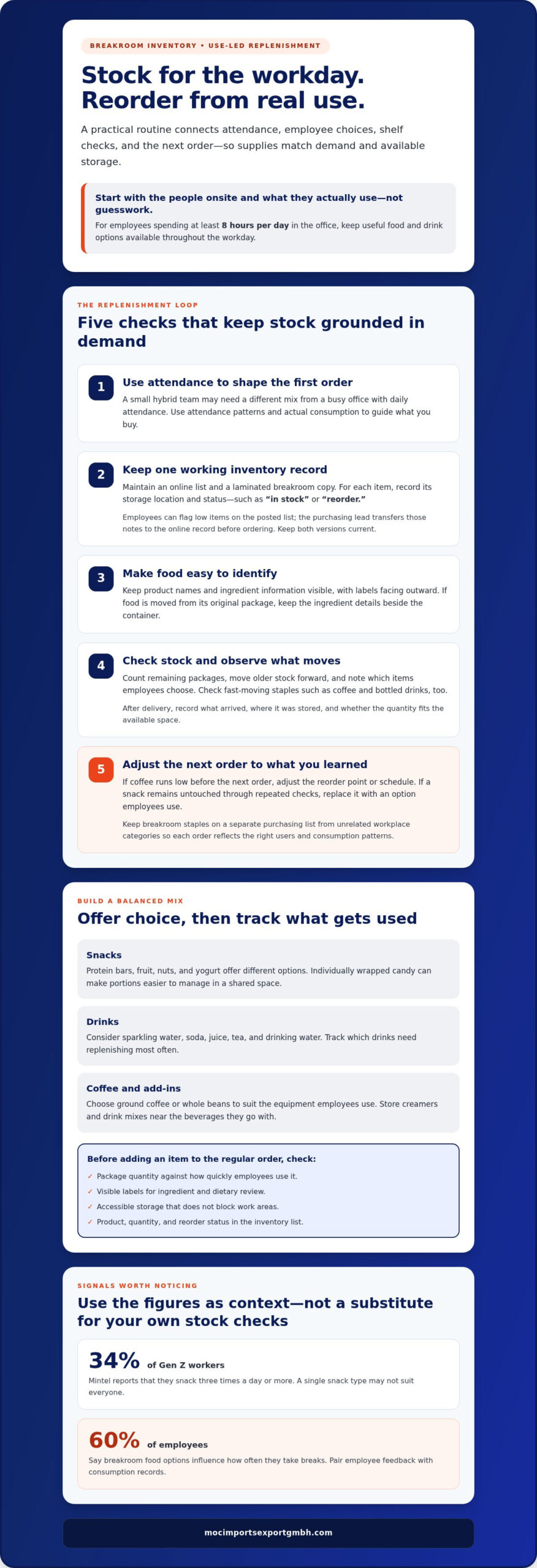 BREAKROOM INVENTORY • USE-LED REPLENISHMENT

Stock for the workday. Reorder from real use.

A practical routine connects attendance, employee choices, shelf checks, and the next order—so supplies match demand and available storage.

Start with the people onsite and what they actually use—not guesswork.

For employees spending at least 8 hours per day in the office, keep useful food and drink options available throughout the workday.

THE REPLENISHMENT LOOP

Five checks that keep stock grounded in demand

1
Use attendance to shape the first order

A small hybrid team may need a different mix from a busy office with daily attendance. Use attendance patterns and actual consumption to guide what you buy.

2
Keep one working inventory record

Maintain an online list and a laminated breakroom copy. For each item, record its storage location and status—such as "in stock" or "reorder."

Employees can flag low items on the posted list; the purchasing lead transfers those notes to the online record before ordering. Keep both versions current.

3
Make food easy to identify

Keep product names and ingredient information visible, with labels facing outward. If food is moved from its original package, keep the ingredient details beside the container.

4
Check stock and observe what moves

Count remaining packages, move older stock forward, and note which items employees choose. Check fast-moving staples such as coffee and bottled drinks, too.

After delivery, record what arrived, where it was stored, and whether the quantity fits the available space.

5
Adjust the next order to what you learned

If coffee runs low before the next order, adjust the reorder point or schedule. If a snack remains untouched through repeated checks, replace it with an option employees use.

Keep breakroom staples on a separate purchasing list from unrelated workplace categories so each order reflects the right users and consumption patterns.

BUILD A BALANCED MIX

Offer choice, then track what gets used

Snacks

Protein bars, fruit, nuts, and yogurt offer different options. Individually wrapped candy can make portions easier to manage in a shared space.

Drinks

Consider sparkling water, soda, juice, tea, and drinking water. Track which drinks need replenishing most often.

Coffee and add-ins

Choose ground coffee or whole beans to suit the equipment employees use. Store creamers and drink mixes near the beverages they go with.

Before adding an item to the regular order, check:

✓ Package quantity against how quickly employees use it.
✓ Visible labels for ingredient and dietary review.
✓ Accessible storage that does not block work areas.
✓ Product, quantity, and reorder status in the inventory list.

SIGNALS WORTH NOTICING

Use the figures as context—not a substitute for your own stock checks

34% of Gen Z workers

Mintel reports that they snack three times a day or more. A single snack type may not suit everyone.

60% of employees

Say breakroom food options influence how often they take breaks. Pair employee feedback with consumption records.

mocimportsexportgmbh.com